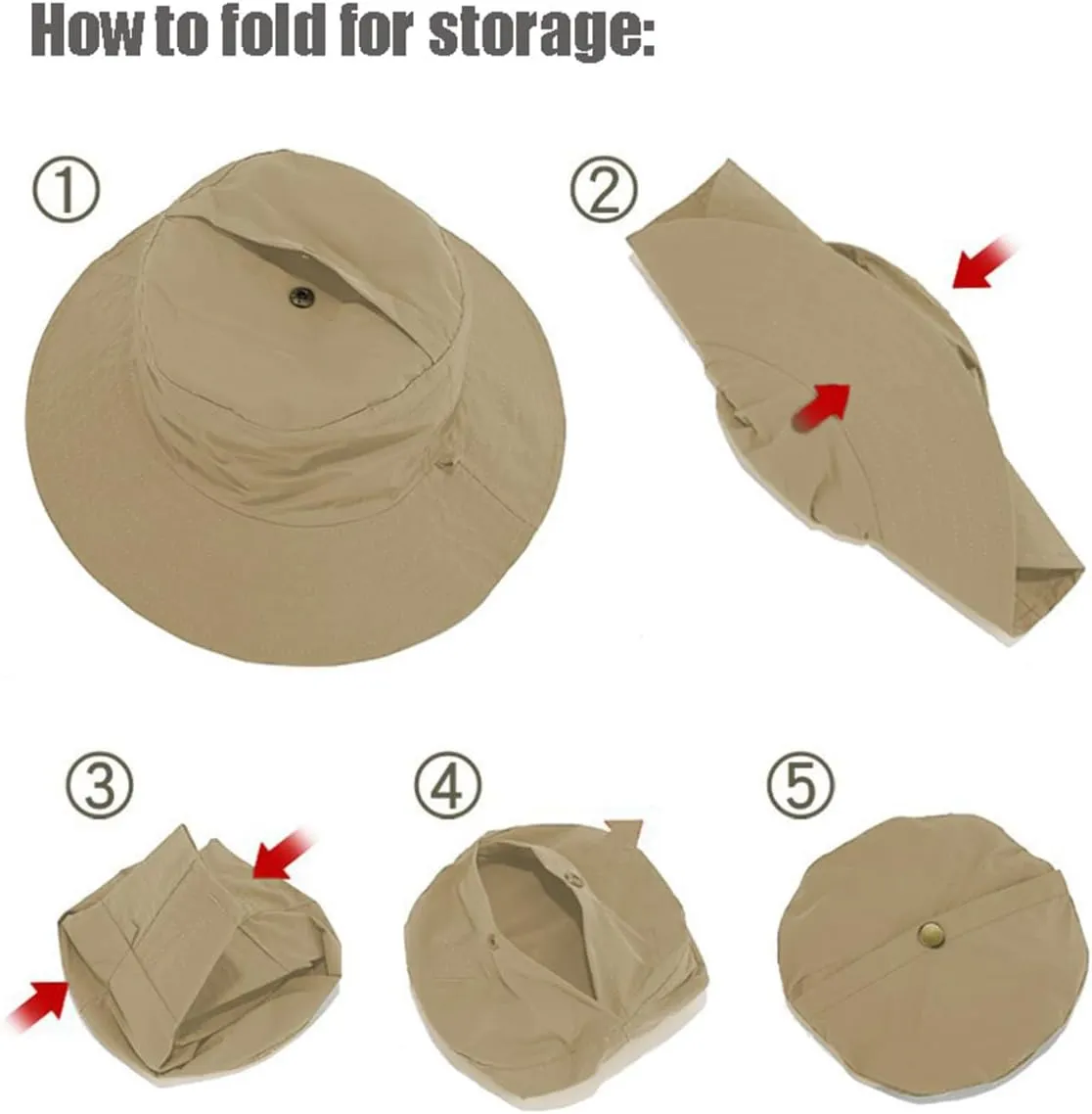 How to fold for storage:

①

②

③

④

⑤